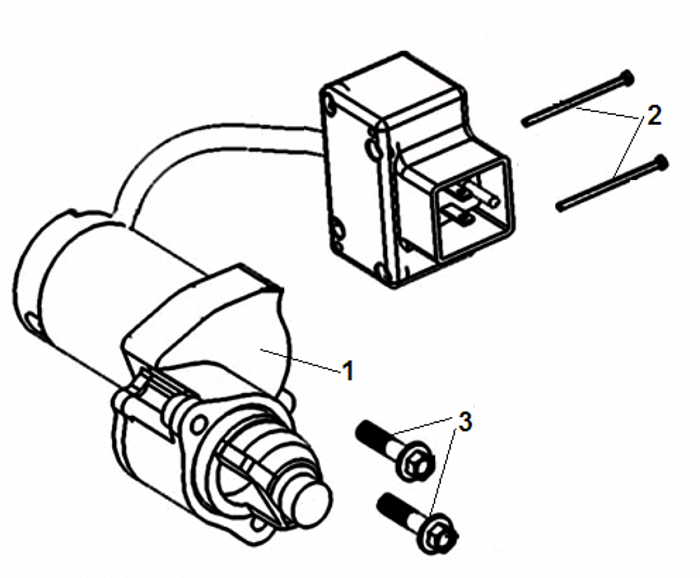 2
1
3